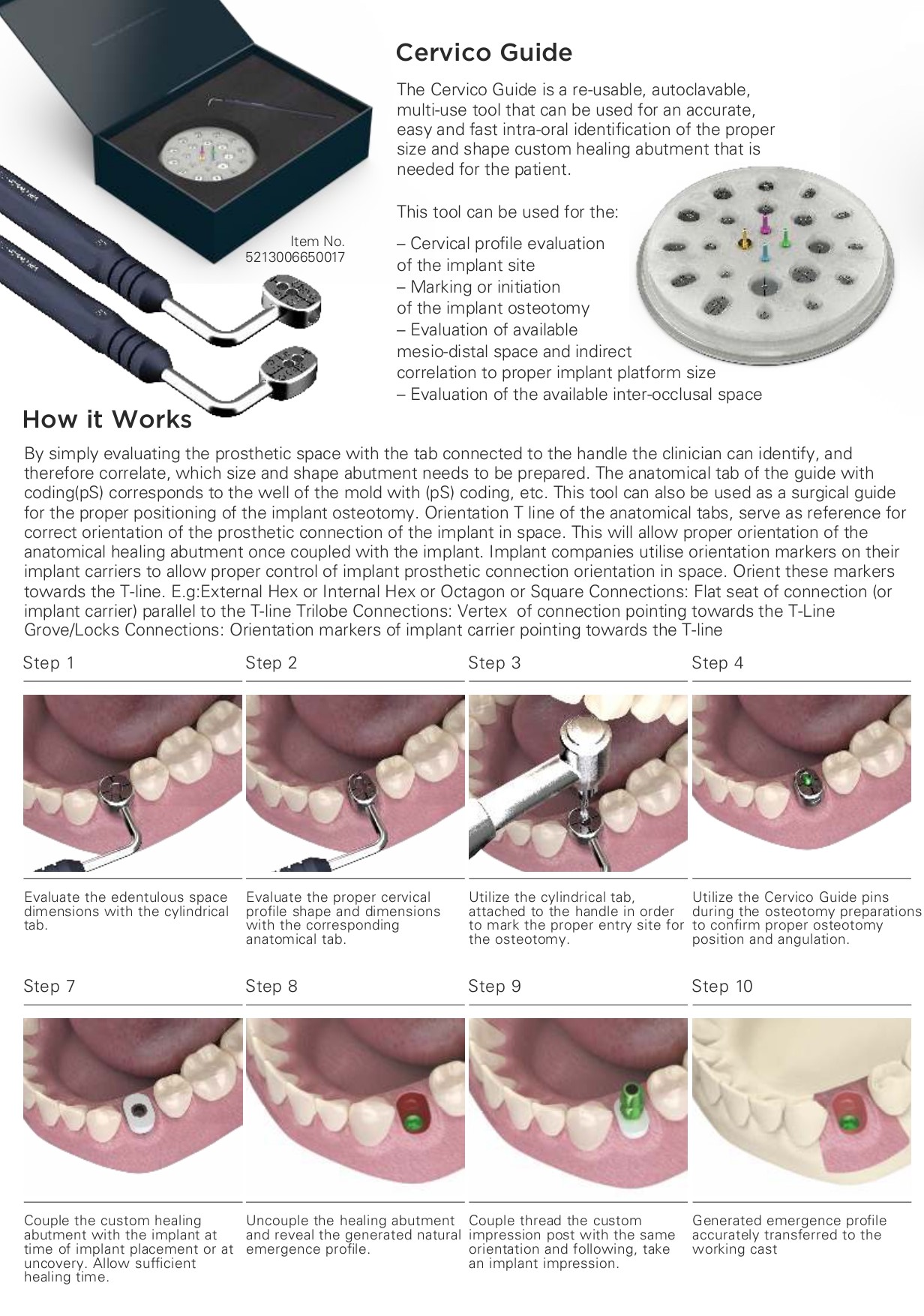 Cervico Guide

The Cervico Guide is a re-usable, autoclavable, multi-use tool that can be used for an accurate, easy and fast intra-oral identification of the proper size and shape custom healing abutment that is needed for the patient.

This tool can be used for the:

– Cervical profile evaluation of the implant site
– Marking or initiation of the implant osteotomy
– Evaluation of available mesio-distal space and indirect correlation to proper implant platform size
– Evaluation of the available inter-occlusal space

Item No. 5213006650017

How it Works

By simply evaluating the prosthetic space with the tab connected to the handle the clinician can identify, and therefore correlate, which size and shape abutment needs to be prepared. The anatomical tab of the guide with coding(pS) corresponds to the well of the mold with (pS) coding, etc. This tool can also be used as a surgical guide for the proper positioning of the implant osteotomy. Orientation T line of the anatomical tabs, serve as reference for correct orientation of the prosthetic connection of the implant in space. This will allow proper orientation of the anatomical healing abutment once coupled with the implant. Implant companies utilise orientation markers on their implant carriers to allow proper control of implant prosthetic connection orientation in space. Orient these markers towards the T-line. E.g:External Hex or Internal Hex or Octagon or Square Connections: Flat seat of connection (or implant carrier) parallel to the T-line Trilobe Connections: Vertex of connection pointing towards the T-Line Grove/Locks Connections: Orientation markers of implant carrier pointing towards the T-line

Step 1

Evaluate the edentulous space dimensions with the cylindrical tab.

Step 2

Evaluate the proper cervical profile shape and dimensions with the corresponding anatomical tab.

Step 3

Utilize the cylindrical tab, attached to the handle in order to mark the proper entry site for the osteotomy.

Step 4

Utilize the Cervico Guide pins during the osteotomy preparations to confirm proper osteotomy position and angulation.

Step 7

Couple the custom healing abutment with the implant at time of implant placement or at uncovery. Allow sufficient healing time.

Step 8

Uncouple the healing abutment and reveal the generated natural emergence profile.

Step 9

Couple thread the custom impression post with the same orientation and following, take an implant impression.

Step 10

Generated emergence profile accurately transferred to the working cast